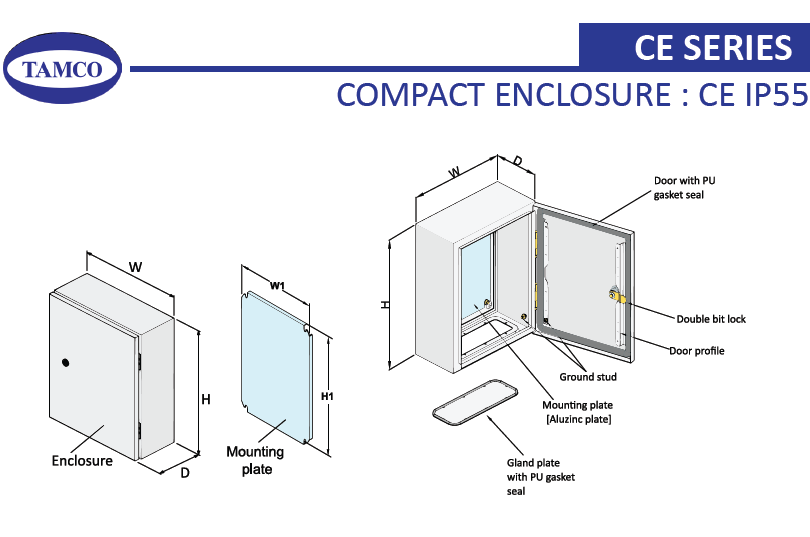 TAMCO

CE SERIES

COMPACT ENCLOSURE : CE IP55

W

H

D

Enclosure

W1

H1

Mounting plate

W

D

H

Door with PU gasket seal

Double bit lock

Door profile

Ground stud

Mounting plate [Aluzinc plate]

Gland plate with PU gasket seal